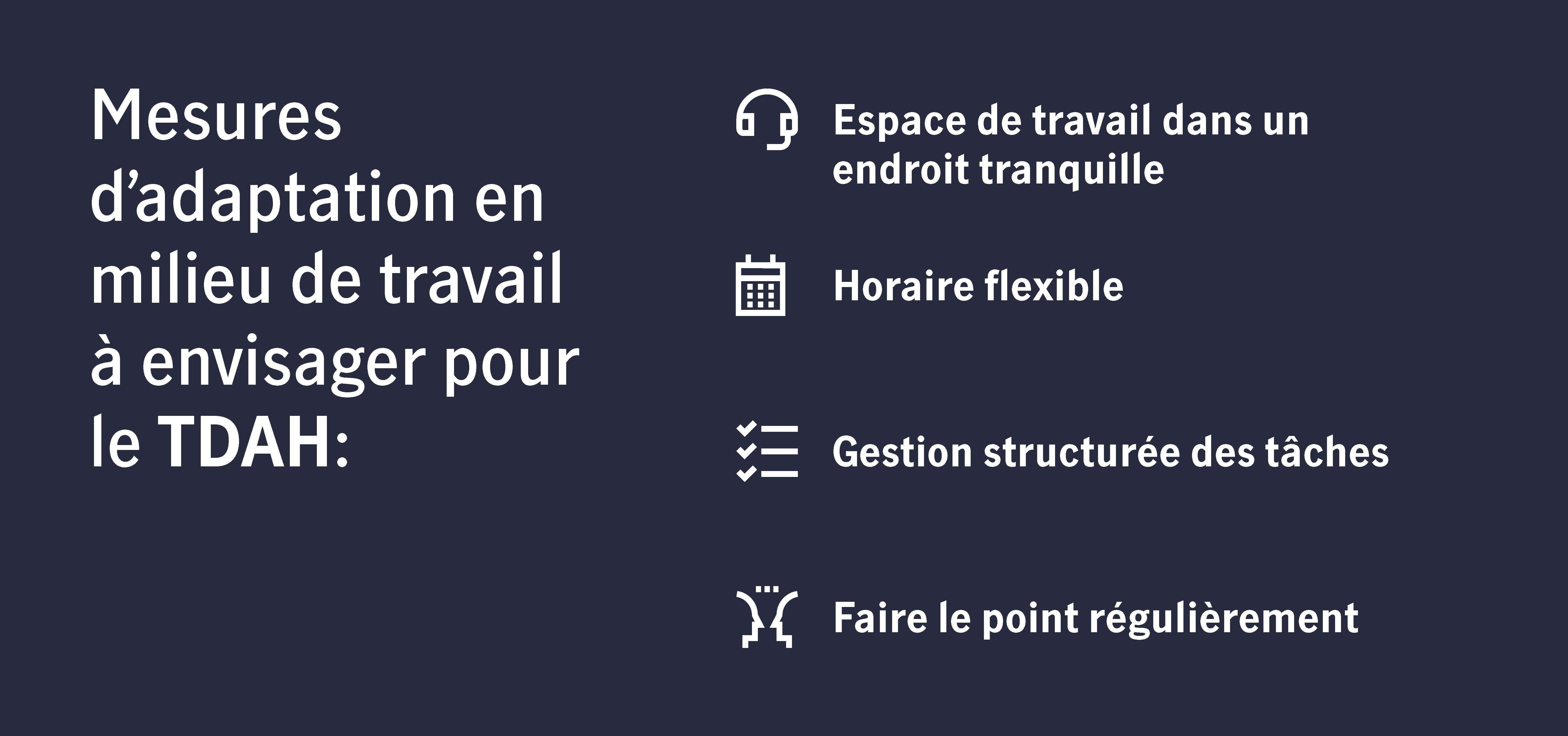 Mesures d’adaptation en milieu de travail à envisager pour le TDAH:

Espace de travail dans un endroit tranquille

Horaire flexible

Gestion structurée des tâches

Faire le point régulièrement